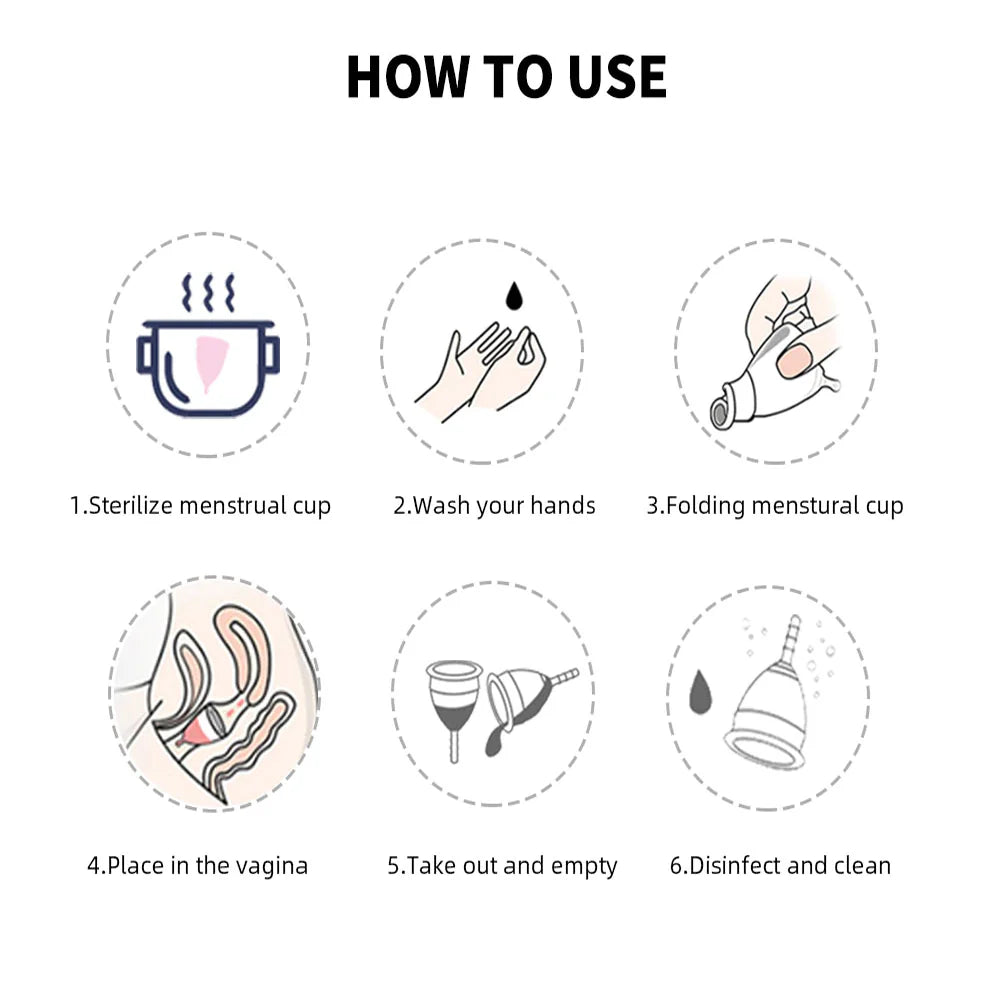 HOW TO USE

1.Sterilize menstrual cup

2.Wash your hands

3.Folding menstural cup

4.Place in the vagina

5.Take out and empty

6.Disinfect and clean